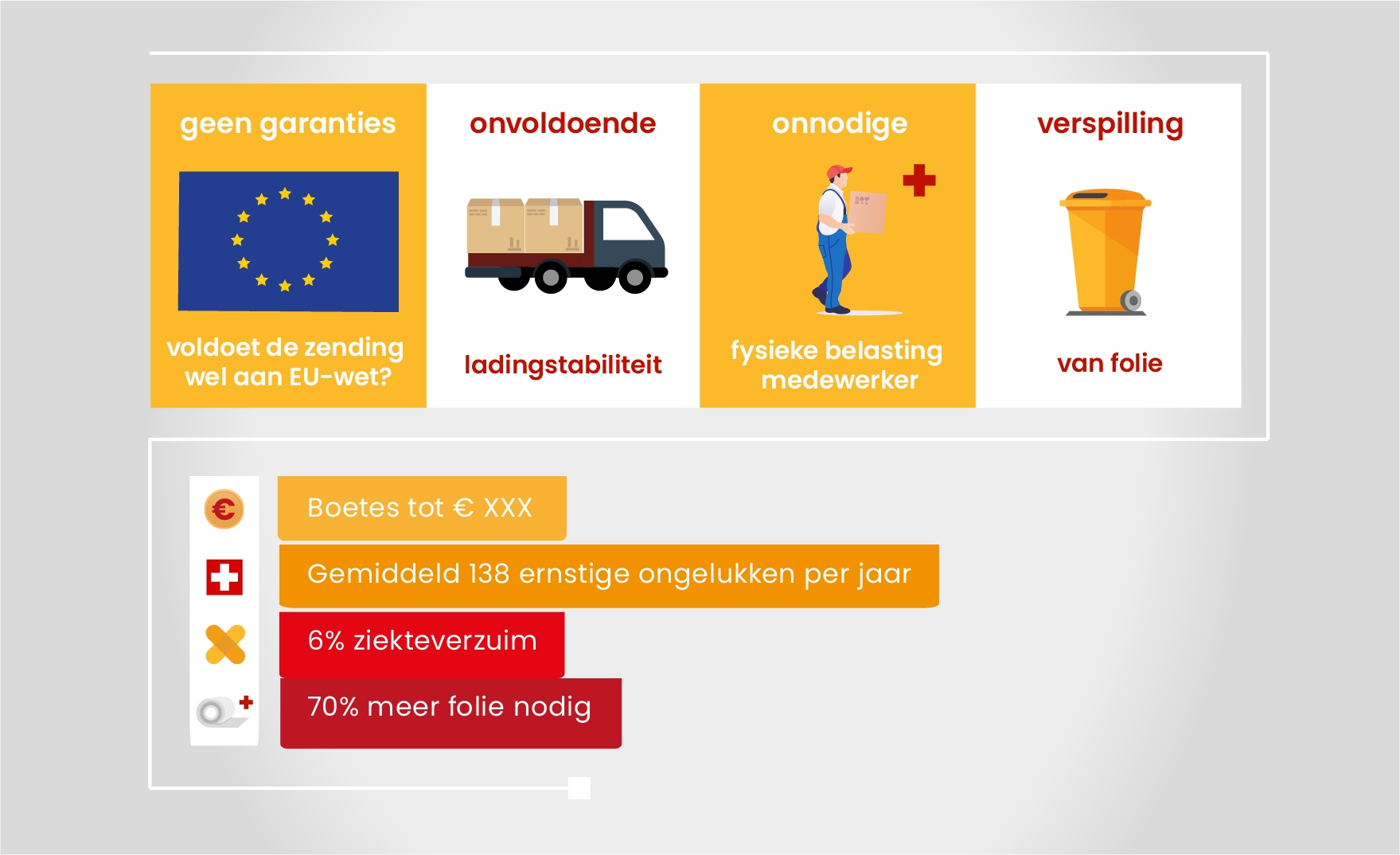 geen garanties

voldoet de zending wel aan EU-wet?

onvoldoende

ladingstabiliteit

onnodige

fysieke belasting medewerker

verspilling

van folie

€

Boetes tot € XXX

Gemiddeld 138 ernstige ongelukken per jaar

6% ziekteverzuim

70% meer folie nodig